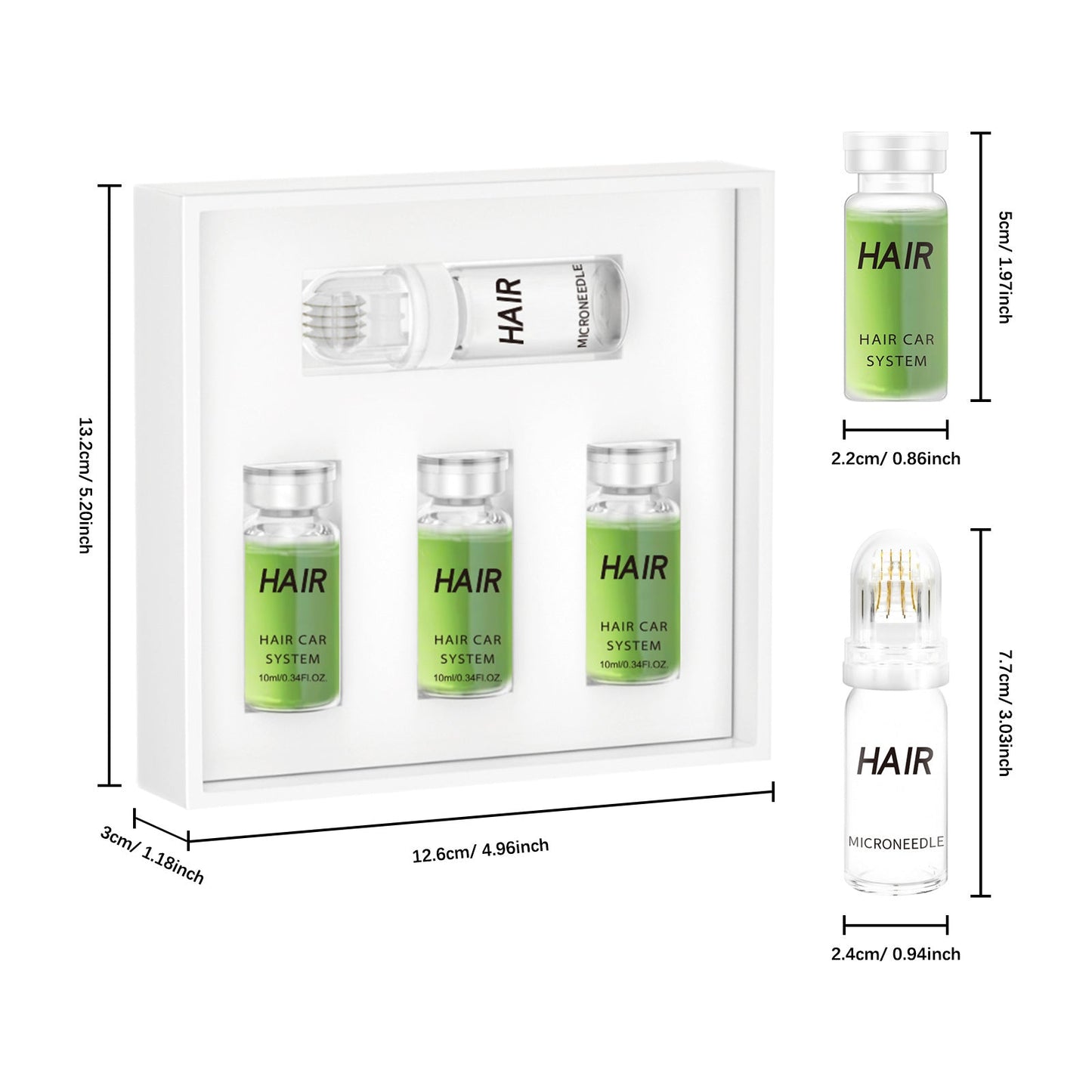 13.2cm/ 5.20inch

HAIR
MICRONEEDLE

HAIR
HAIR CAR SYSTEM
10ml/0.34Fl.OZ.

HAIR
HAIR CAR SYSTEM
10ml/0.34Fl.OZ.

HAIR
HAIR CAR SYSTEM
10ml/0.34Fl.OZ.

3cm/ 1.18inch

12.6cm/ 4.96inch

HAIR
HAIR CAR SYSTEM

5cm/ 1.97inch

2.2cm/ 0.86inch

HAIR
MICRONEEDLE

7.7cm/ 3.03inch

2.4cm/ 0.94inch